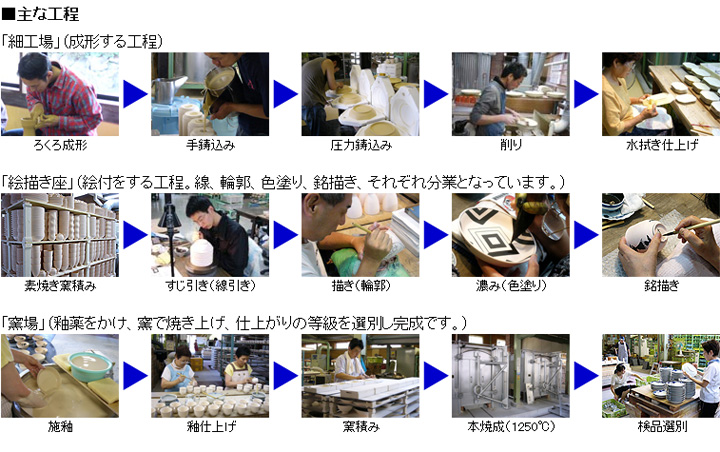 ■主な工程

「細工場」(成形する工程)

ろくろ成形

手鋳込み

圧力鋳込み

削り

水拭き仕上げ

「絵描き座」(絵付をする工程。線、輪郭、色塗り、銘描き、それぞれ分業となっています。)

素焼き窯積み

すじ引き(線引き)

描き(輪郭)

濃み(色塗り)

銘描き

「窯場」(釉薬をかけ、窯で焼き上げ、仕上がりの等級を選別し完成です。)

施釉

釉仕上げ

窯積み

本焼成(1250℃)

検品選別